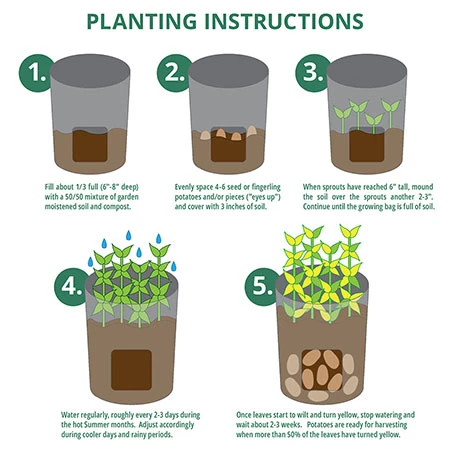 PLANTING INSTRUCTIONS

1.

Fill about 1/3 full (6"-8" deep) with a 50/50 mixture of garden moistened soil and compost.

2.

Evenly space 4-6 seed or fingerling potatoes and/or pieces ("eyes up") and cover with 3 inches of soil.

3.

When sprouts have reached 6" tall, mound the soil over the sprouts another 2-3". Continue until the growing bag is full of soil.

4.

Water regularly, roughly every 2-3 days during the hot Summer months. Adjust accordingly during cooler days and rainy periods.

5.

Once leaves start to wilt and turn yellow, stop watering and wait about 2-3 weeks. Potatoes are ready for harvesting when more than 50% of the leaves have turned yellow.